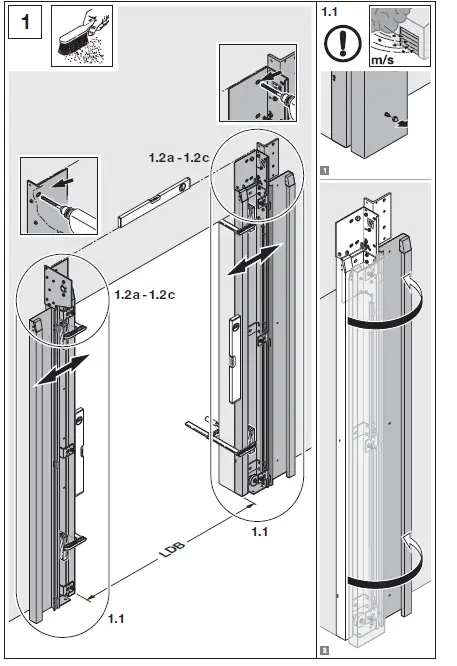 1

1.2a - 1.2c

1.2a - 1.2c

LDB

1.1

1.1

1.1

m/s

1

2