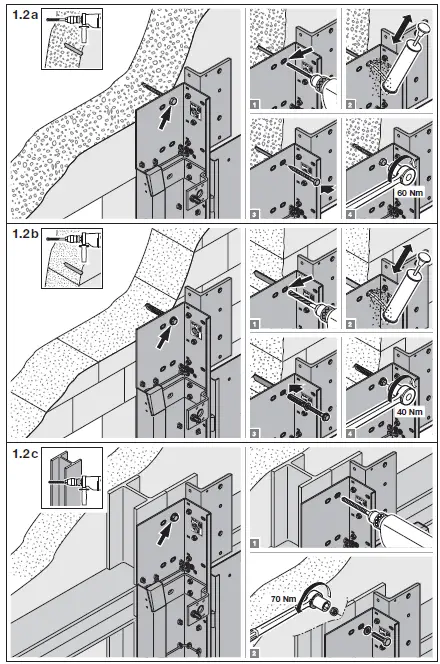 1.2a

1

2

3

4

60 Nm

1.2b

1

2

3

4

40 Nm

1.2c

1

70 Nm

2