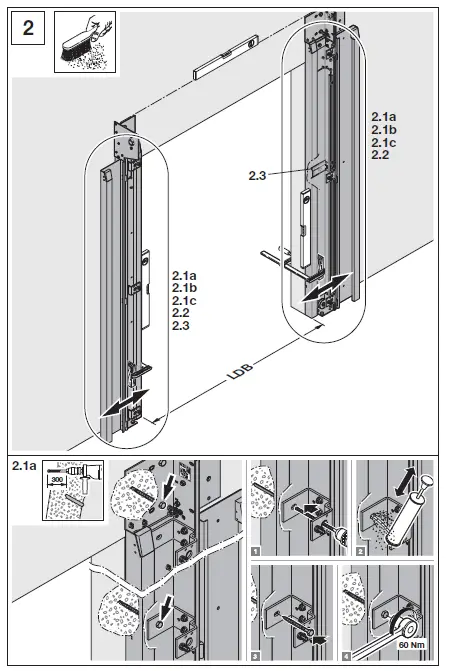 2

2.1a
2.1b
2.1c
2.2

2.3

2.1a
2.1b
2.1c
2.2
2.3

LDB

2.1a

300

1

2

3

4

60 Nm