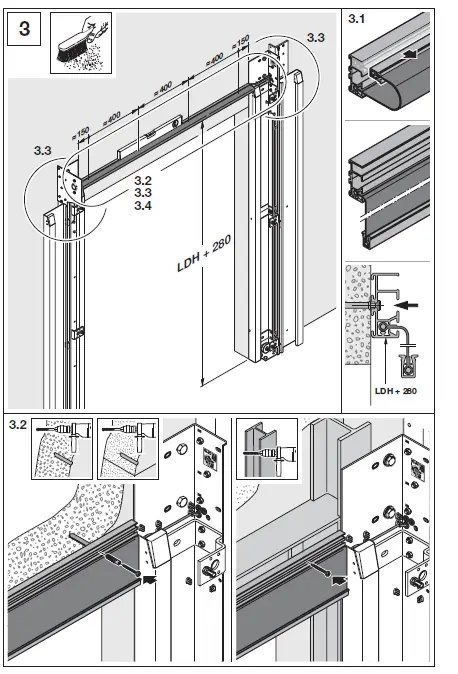 3

3.3

≈150
≈400
≈400
≈400
≈150

3.3

3.2
3.3
3.4

LDH + 280

3.1

LDH + 280

3.2