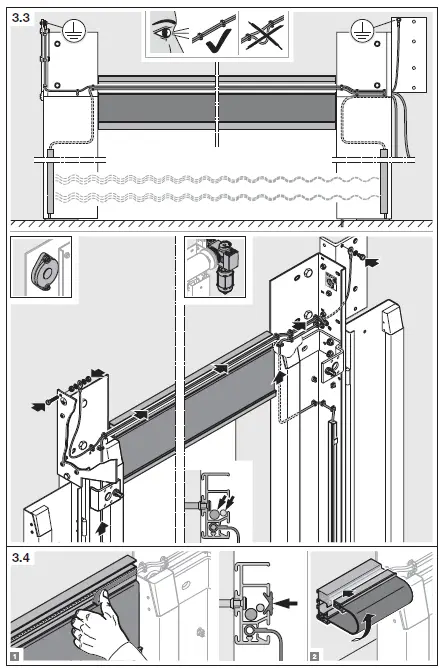 3.3

3.4

1

2