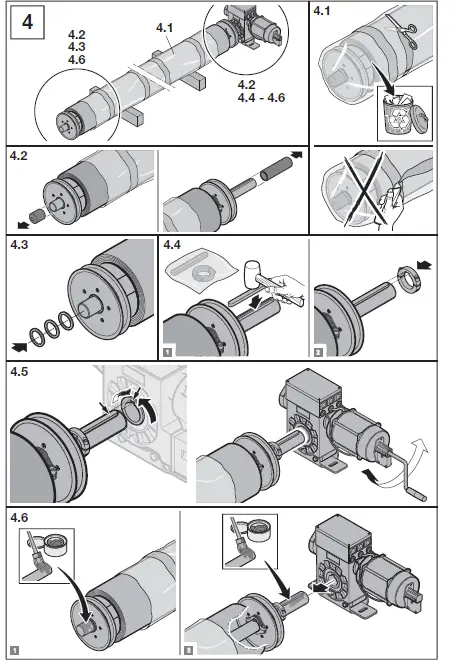 4

4.2
4.3
4.6

4.1

4.2
4.4 - 4.6

4.1

4.2

4.3

4.4

1

2

4.5

4.6

1

2