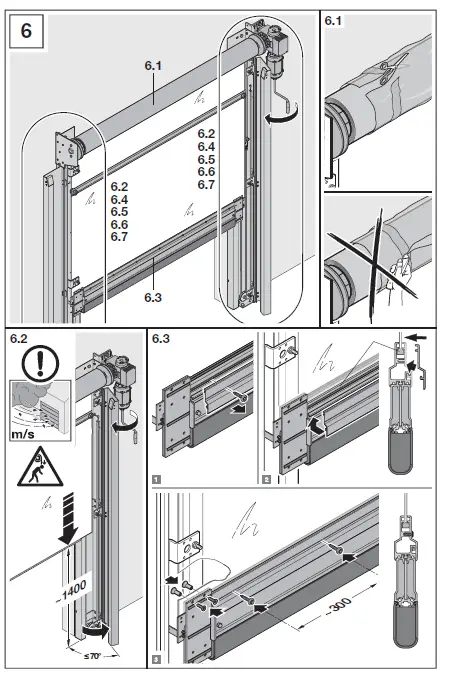 6

6.1

6.2
6.4
6.5
6.6
6.7

6.2
6.4
6.5
6.6
6.7

6.3

6.1

6.2

m/s

~1400

≤70°

6.3

1

2

3

~300