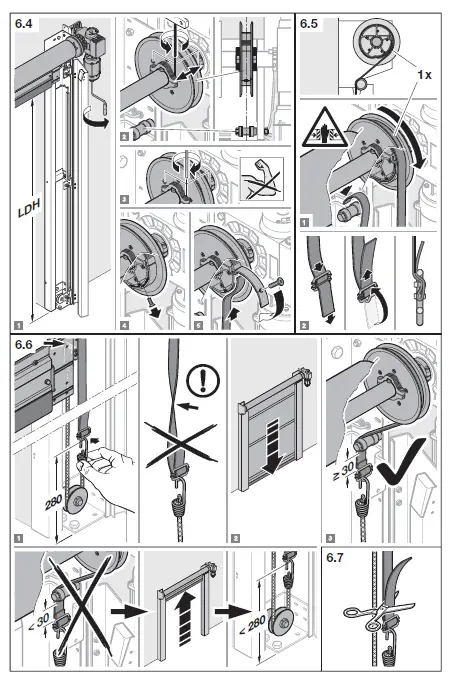 6.4

LDH

1

2

3

4

5

6.5

1x

1

2

6.6

280

1

2

≥ 30

3

< 30

< 280

6.7