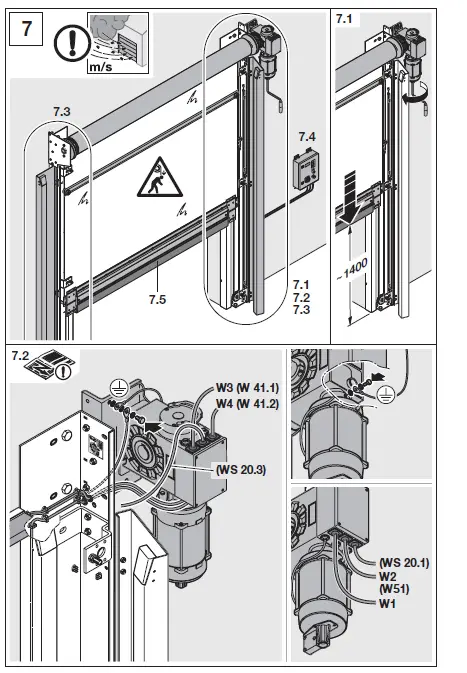 7

m/s

7.3

7.4

7.5

7.1
7.2
7.3

7.1

~1400

7.2

W3 (W 41.1)
W4 (W 41.2)

(WS 20.3)

(WS 20.1)
W2
(W51)
W1