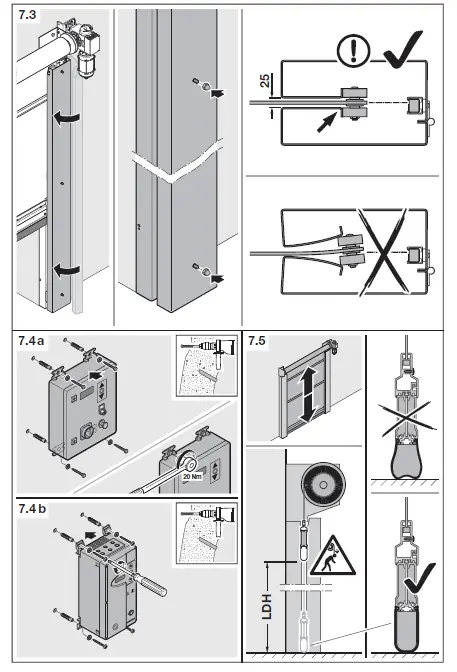 7.3

25

7.4 a

20 Nm

7.4 b

7.5

LDH