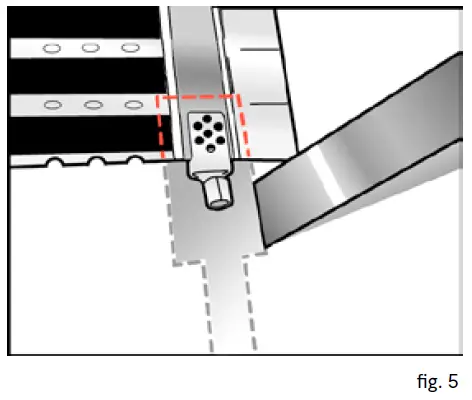 fig. 5