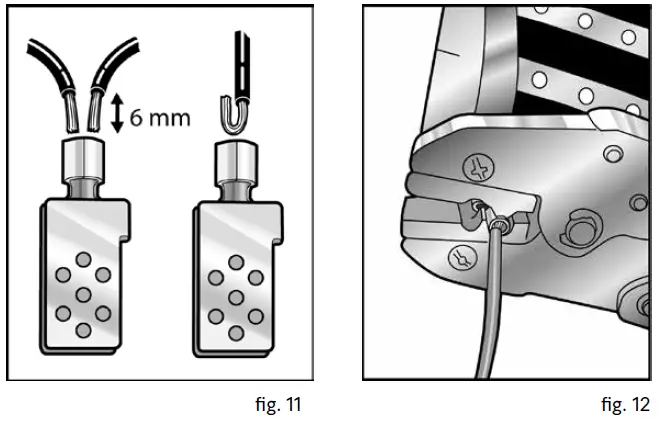 6 mm

fig. 11

fig. 12