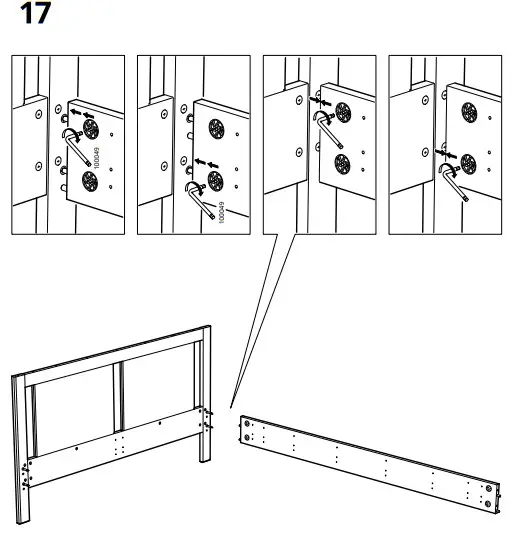 17

100049

100049