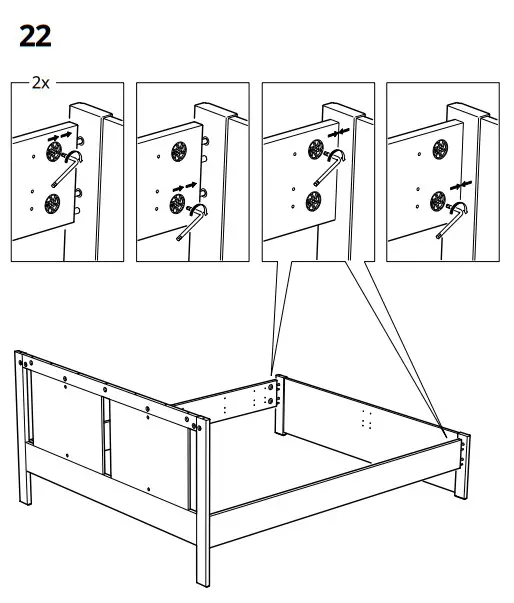 22

2x