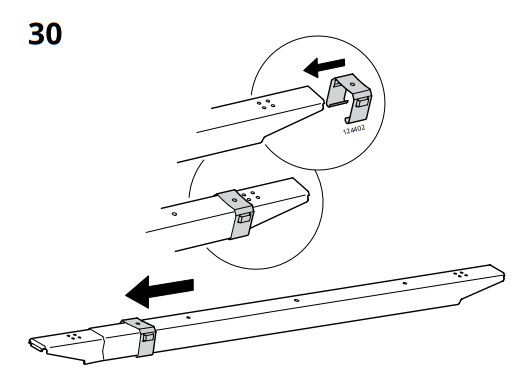 30

124402