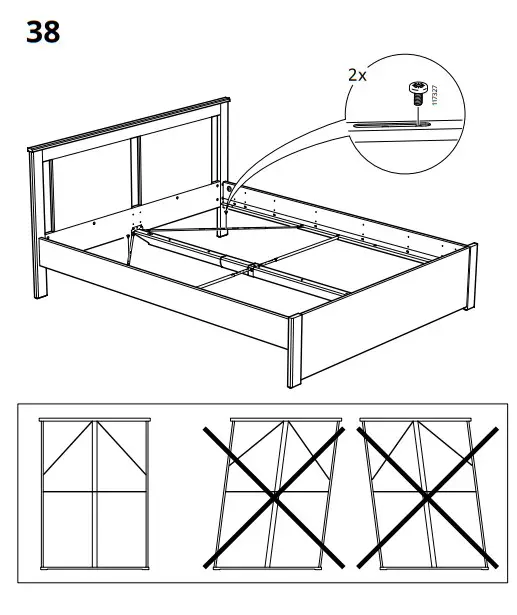 38

2x

117327