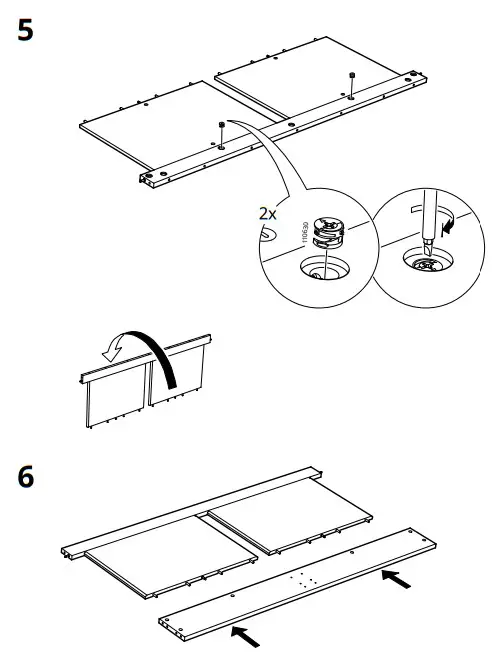 5

2x

110630

6