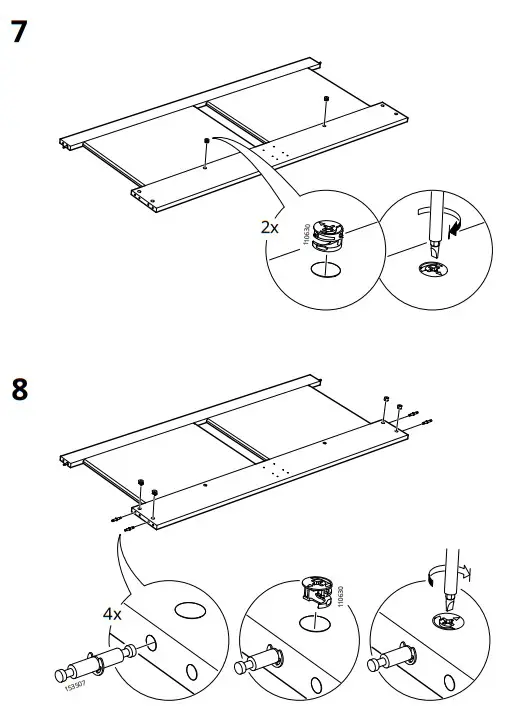 7

2x

110630

8

4x

153507

110630