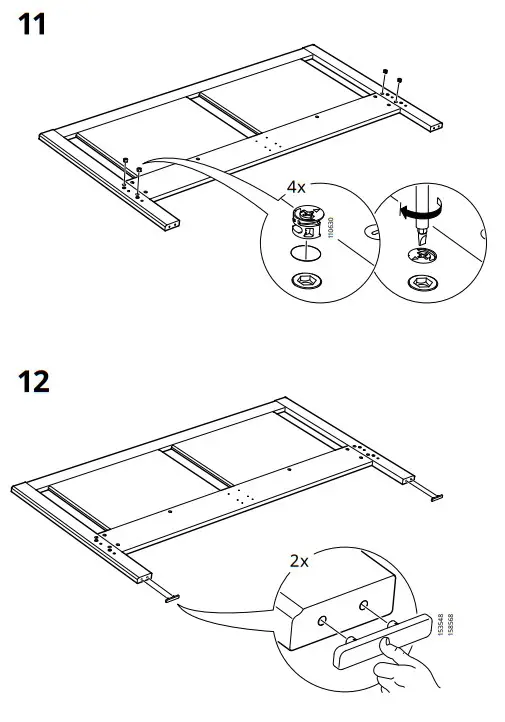 11

4x

110630

12

2x

153548
158568