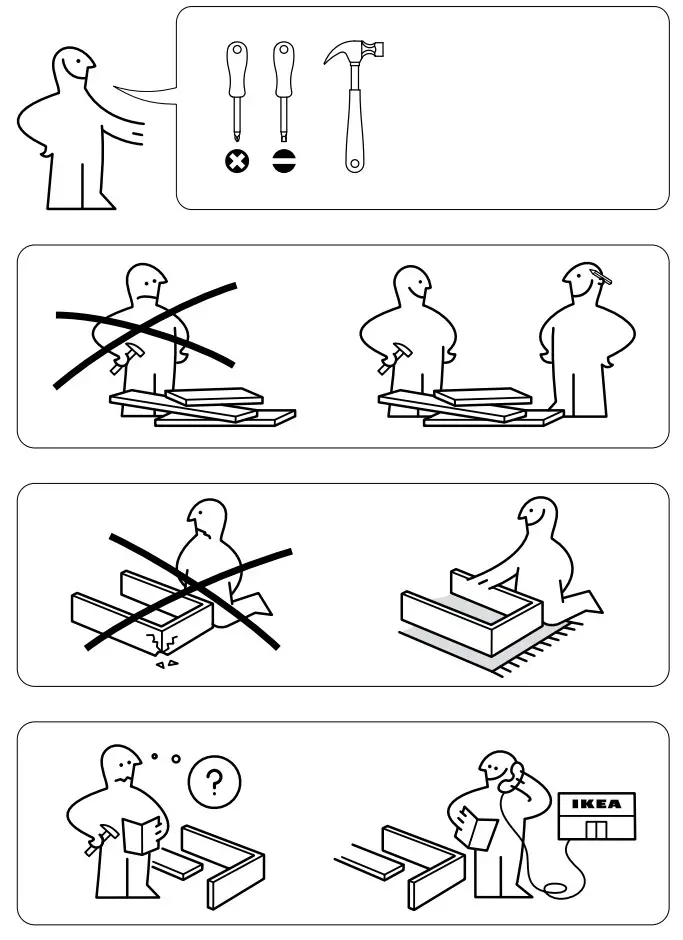 ?

IKEA