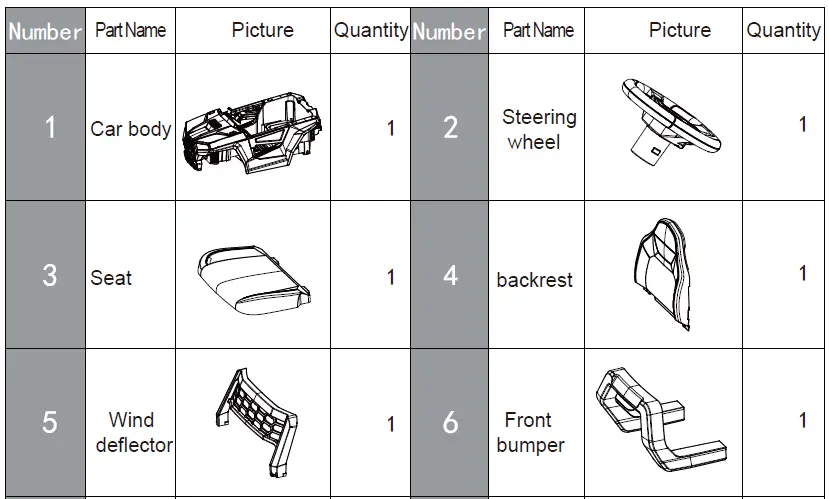 | Number | Part Name | Picture | Quantity | Number | Part Name | Picture | Quantity |
|---|---|---|---|---|---|---|---|
| 1 | Car body | | 1 | 2 | Steering wheel | | 1 |
| 3 | Seat | | 1 | 4 | backrest | | 1 |
| 5 | Wind deflector | | 1 | 6 | Front bumper | | 1 |