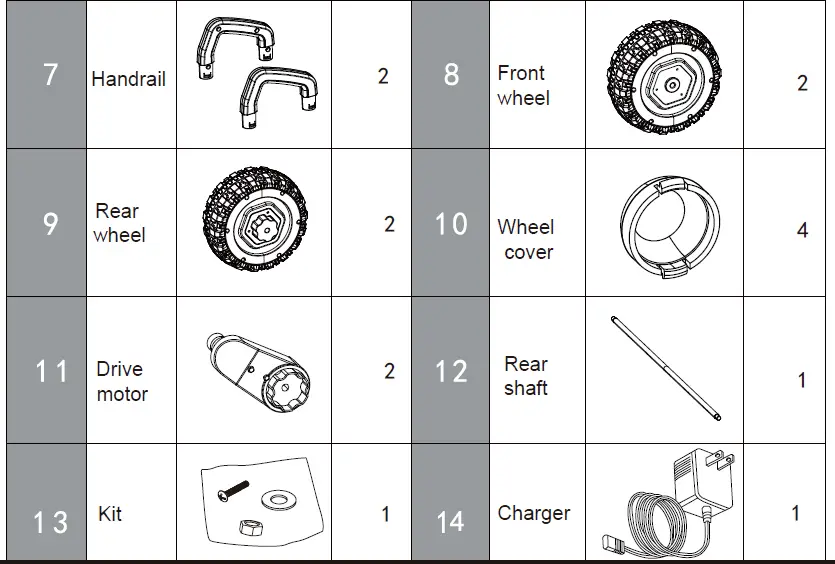 | 7 | Handrail |  | 2 | 8 | Front wheel |  | 2 |
|---|---|---|---|---|---|---|---|
| 9 | Rear wheel |  | 2 | 10 | Wheel cover |  | 4 |
| 11 | Drive motor |  | 2 | 12 | Rear shaft |  | 1 |
| 13 | Kit |  | 1 | 14 | Charger |  | 1 |