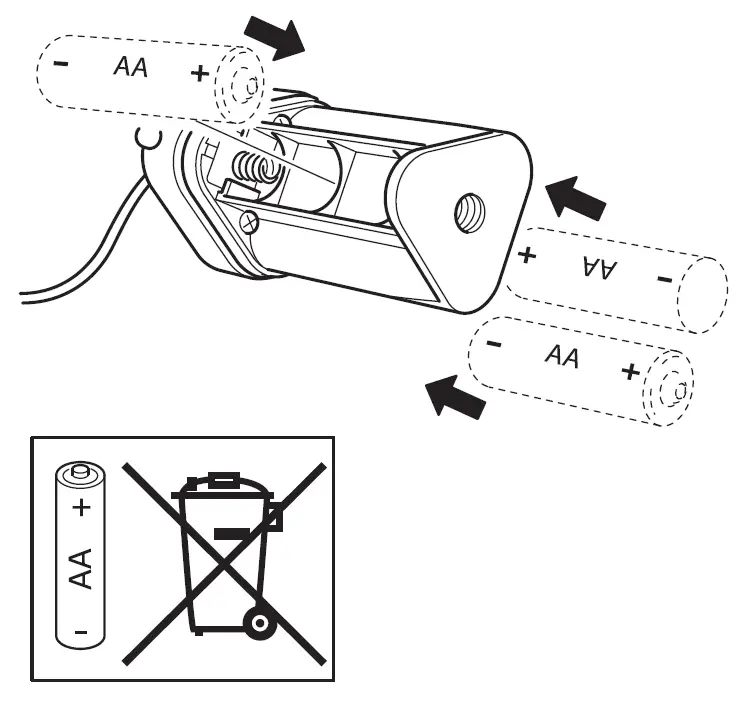 - AA +

+ AA -

- AA +

+
AA
-