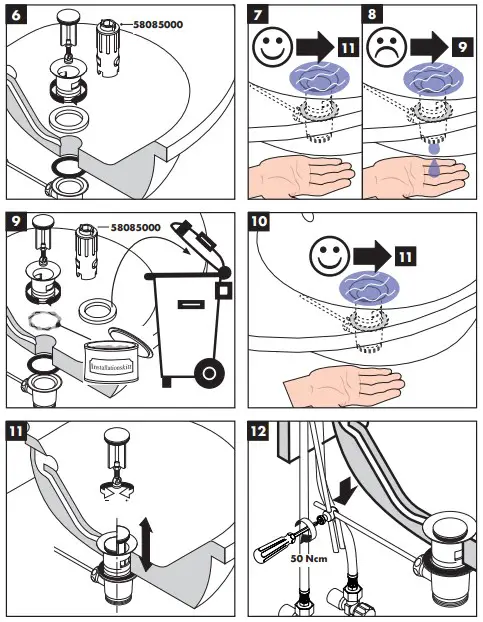 6
58085000

7
11

8
9

9
58085000
Installationskitt

10
11

11

12
50 Ncm