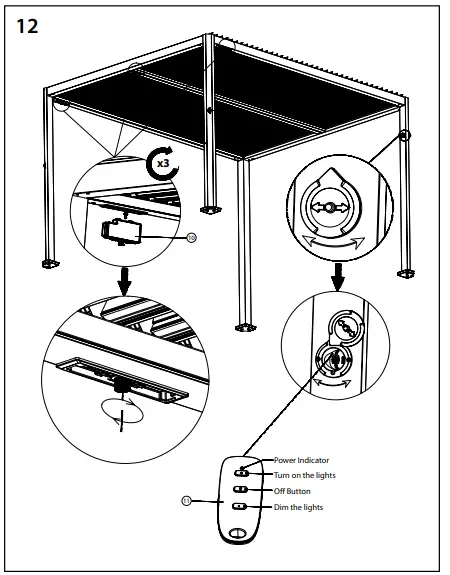 12

x3

10

11

Power Indicator
Turn on the lights
Off Button
Dim the lights