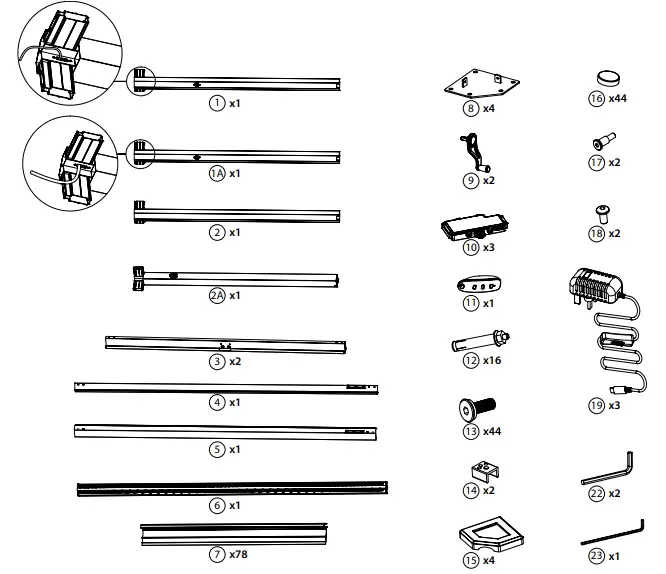 1 x1

1A x1

2 x1

2A x1

3 x2

4 x1

5 x1

6 x1

7 x78

8 x4

9 x2

10 x3

11 x1

12 x16

13 x44

14 x2

15 x4

16 x44

17 x2

18 x2

19 x3

22 x2

23 x1