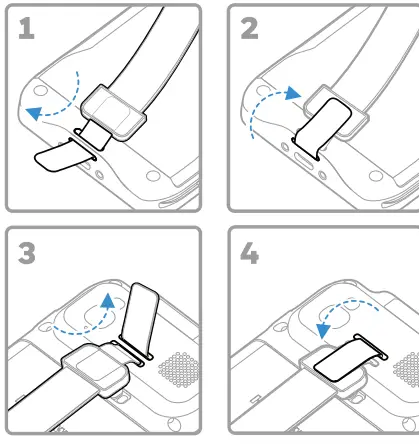 1

2

3

4