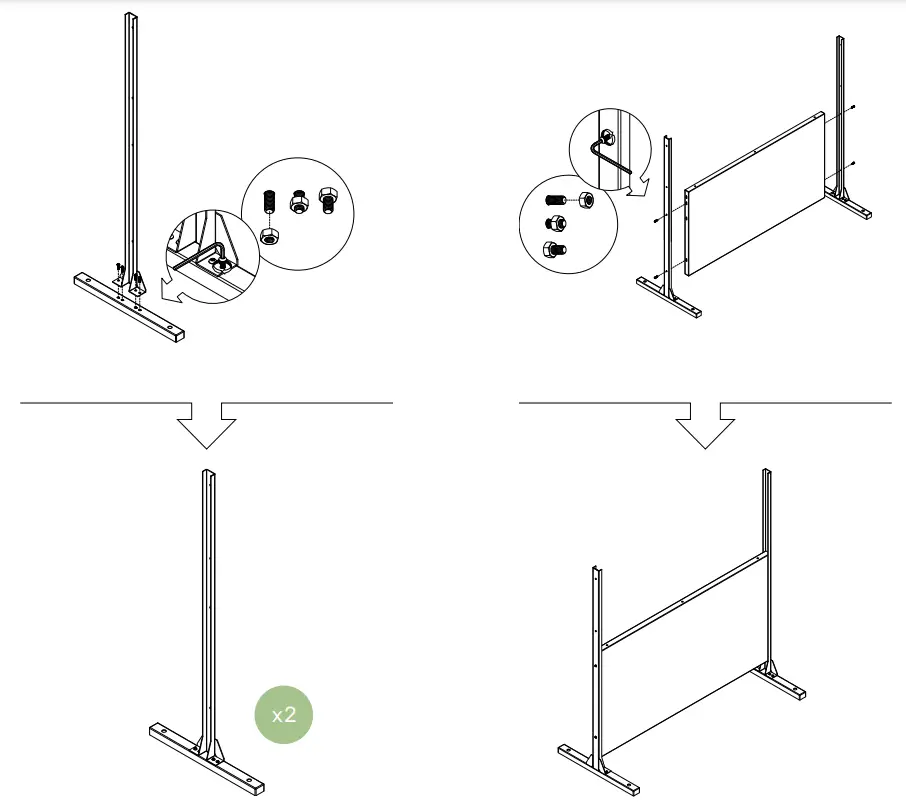 x2