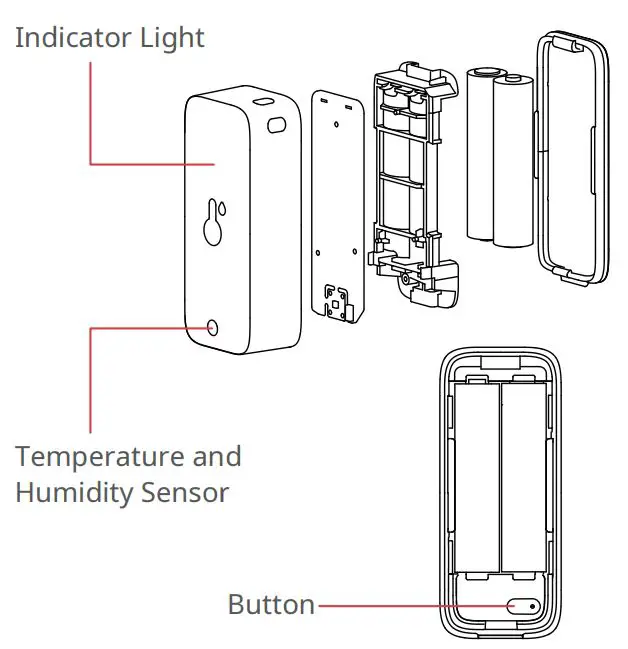 Indicator Light

Temperature and Humidity Sensor

Button