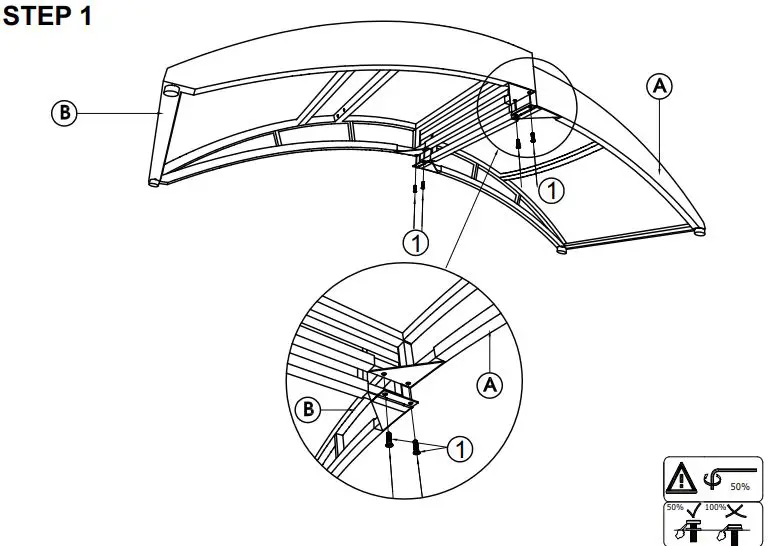 STEP 1

B

A

1

1

A

B

1

50%

50%

100%