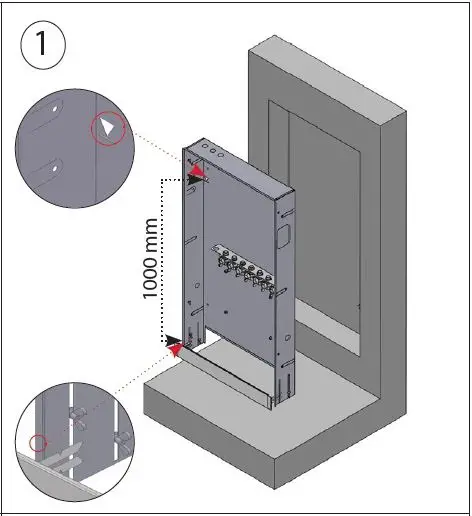 1

1000 mm