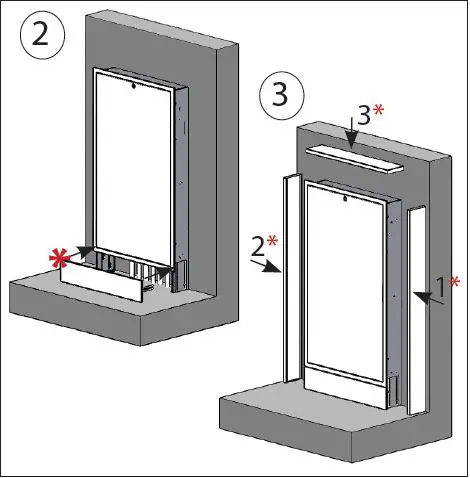 2

*

3

3*

2*

1*