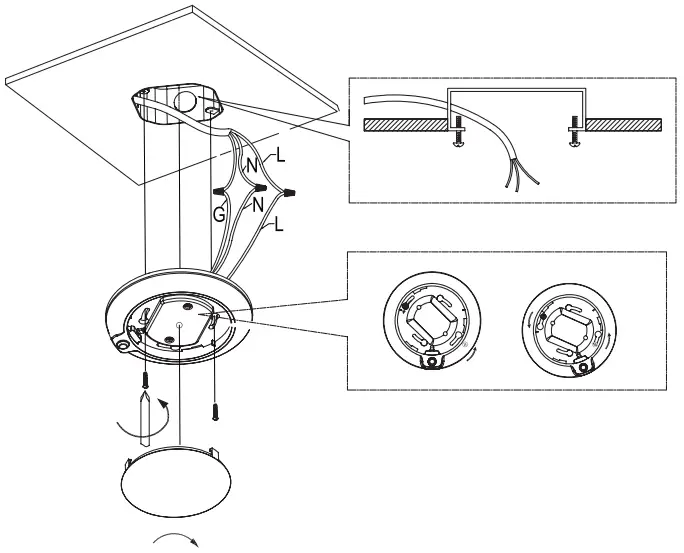 N
L
G
N
L