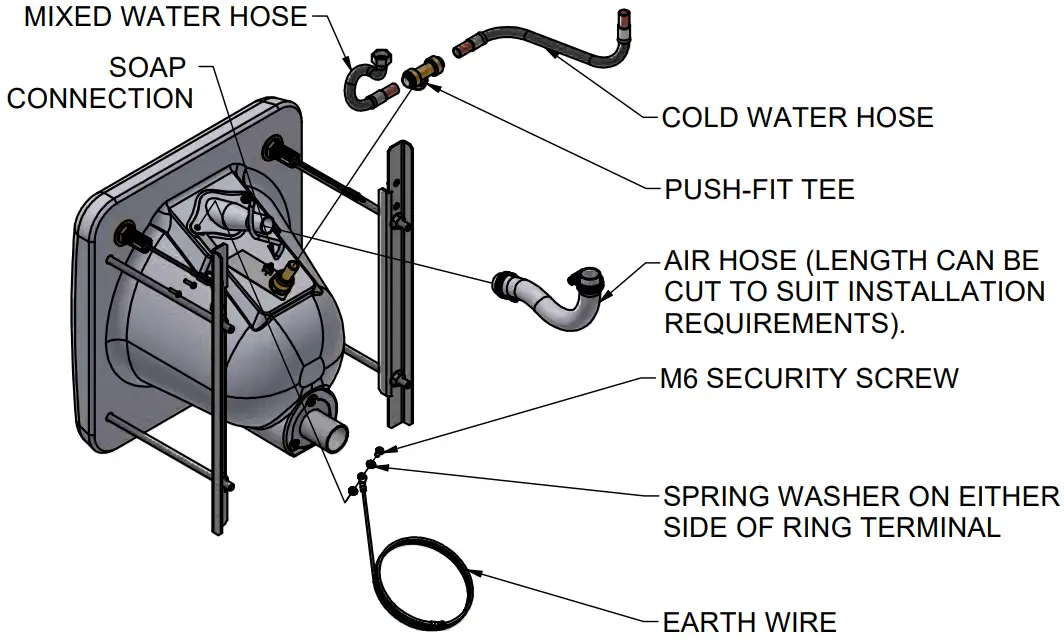 MIXED WATER HOSE

SOAP CONNECTION

COLD WATER HOSE

PUSH-FIT TEE

AIR HOSE (LENGTH CAN BE CUT TO SUIT INSTALLATION REQUIREMENTS).

M6 SECURITY SCREW

SPRING WASHER ON EITHER SIDE OF RING TERMINAL

EARTH WIRE