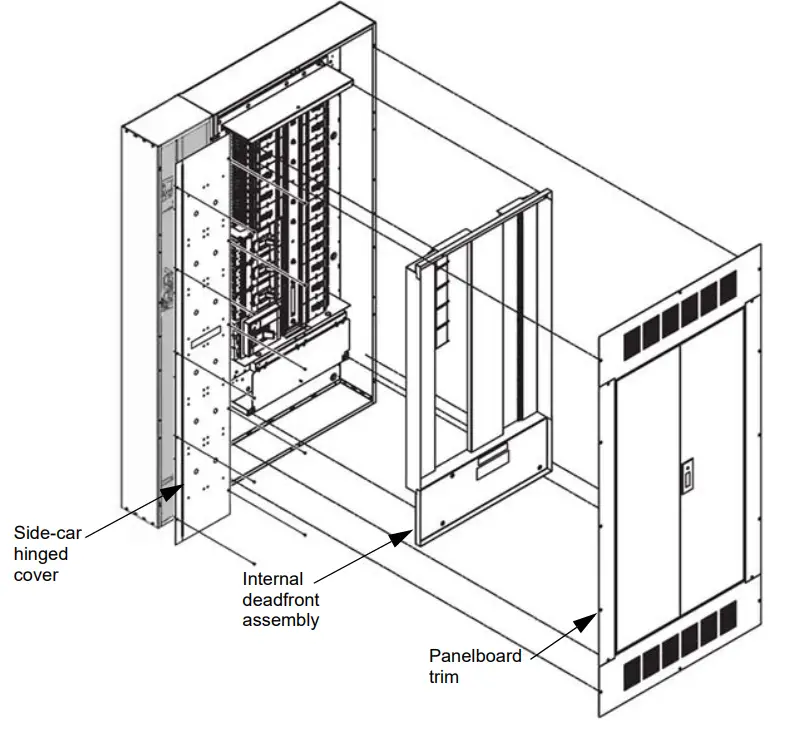 Side-car hinged cover

Internal deadfront assembly

Panelboard trim