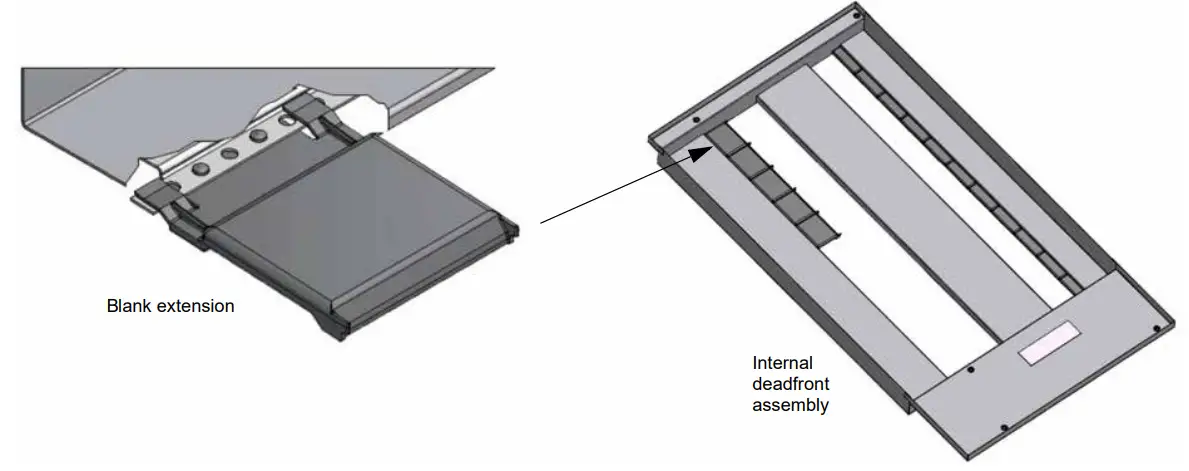 Blank extension

Internal deadfront assembly