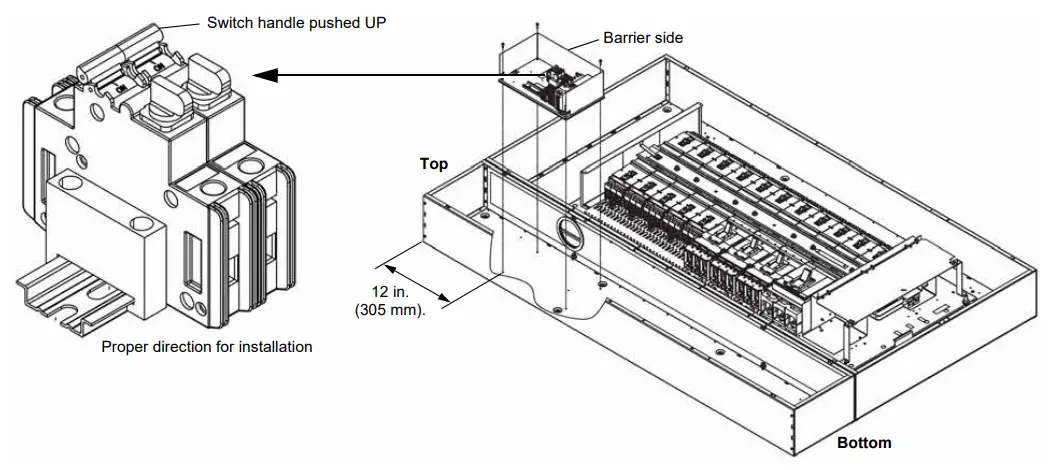 Switch handle pushed UP

Barrier side

Top

12 in. (305 mm).

Proper direction for installation

Bottom