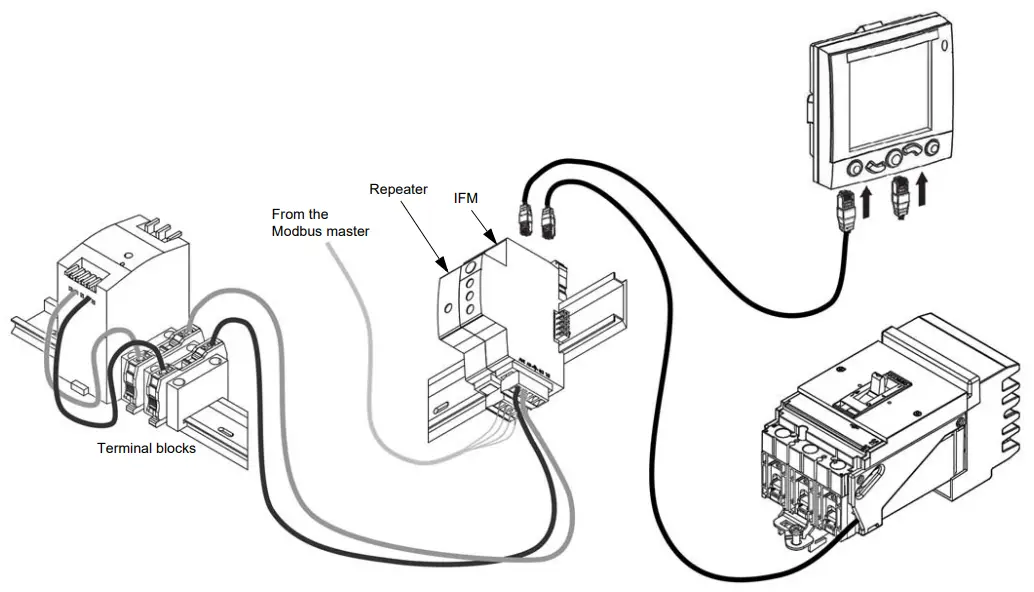 From the Modbus master

Repeater

IFM

Terminal blocks