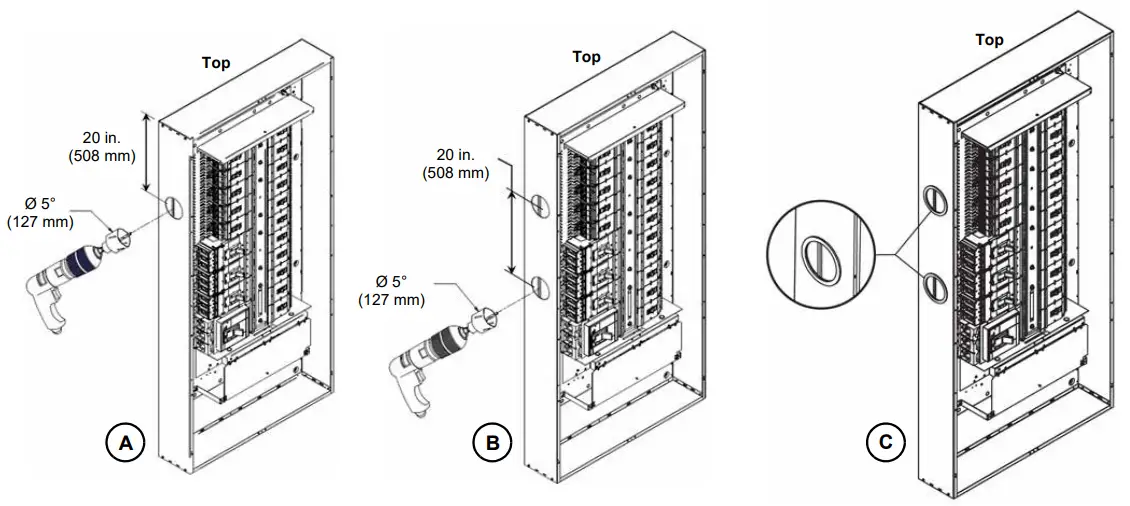 Top

20 in.
(508 mm)

Ø 5°
(127 mm)

A

Top

20 in.
(508 mm)

Ø 5°
(127 mm)

B

Top

C