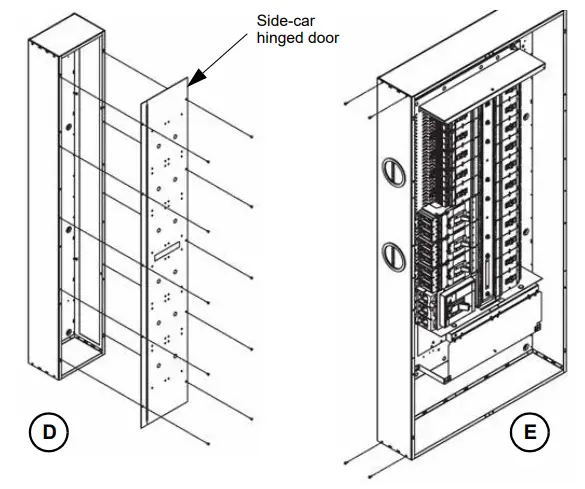 Side-car hinged door

D

E