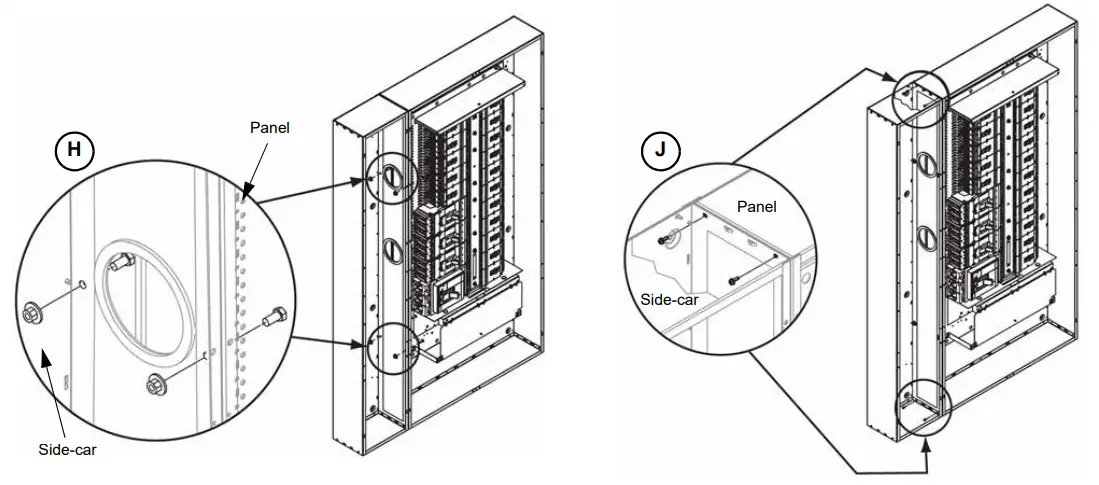 H

Panel

Side-car

J

Panel

Side-car