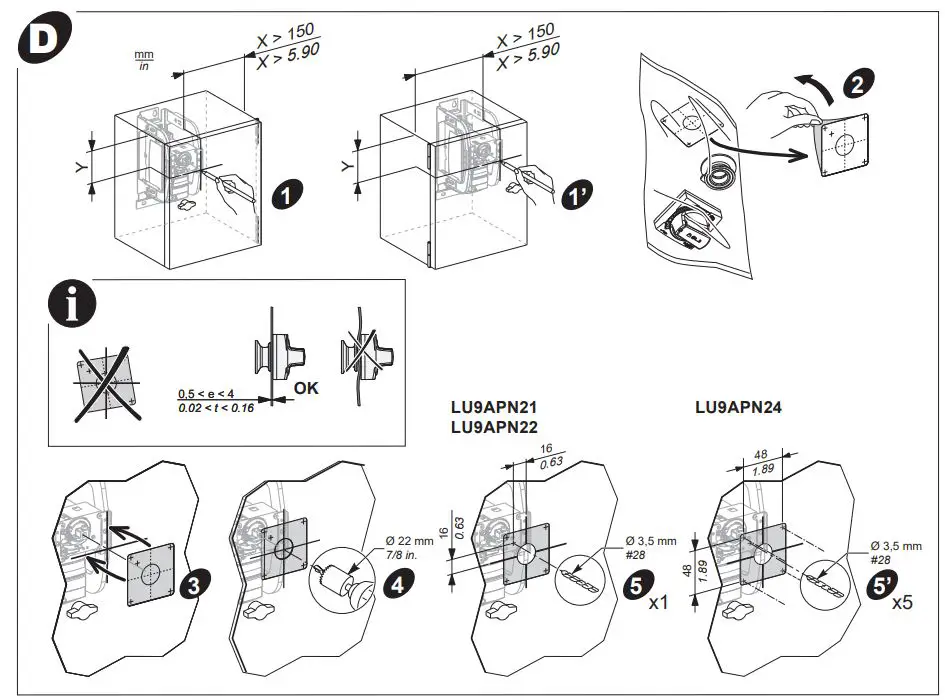 D

$\frac{mm}{in}$

X > 150
X > 5.90

Y

1

X > 150
X > 5.90

Y

1'

2

i

0,5 < e < 4
0.02 < t < 0.16

OK

LU9APN21
LU9APN22

LU9APN24

3

Ø 22 mm
7/8 in.

4

16
0.63

16
0.63

Ø 3,5 mm
#28

5

x1

48
1.89

48
1.89

Ø 3,5 mm
#28

5'

x5