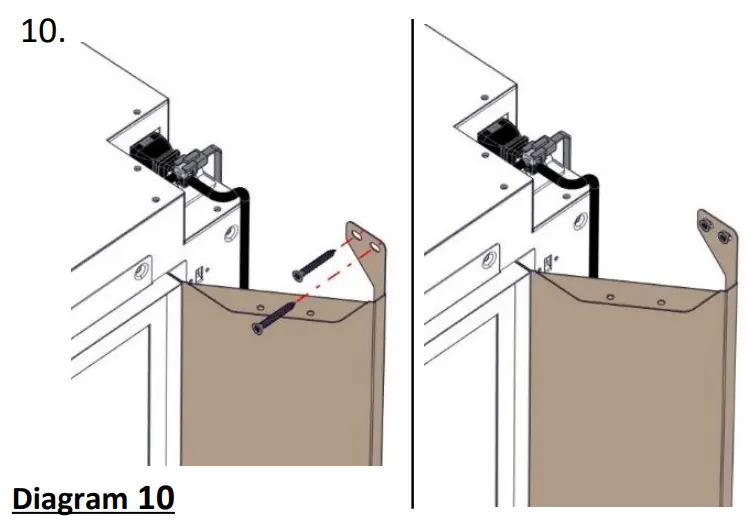 10.

Diagram 10