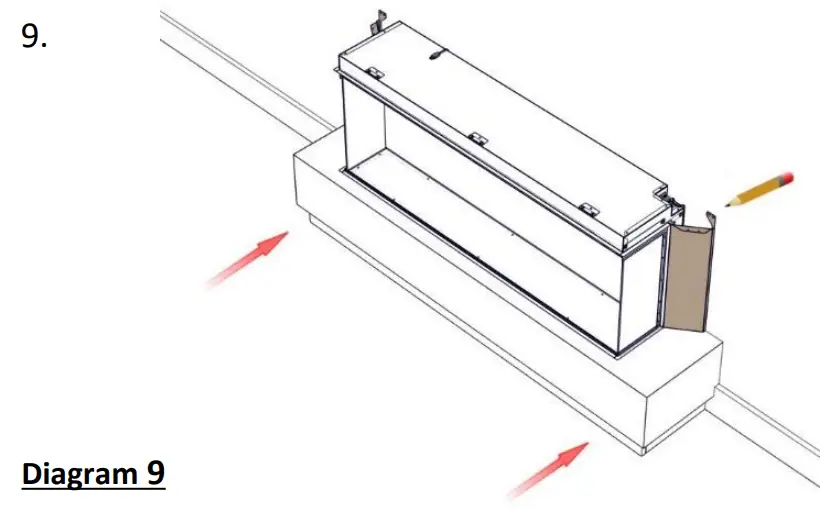 9.

Diagram 9