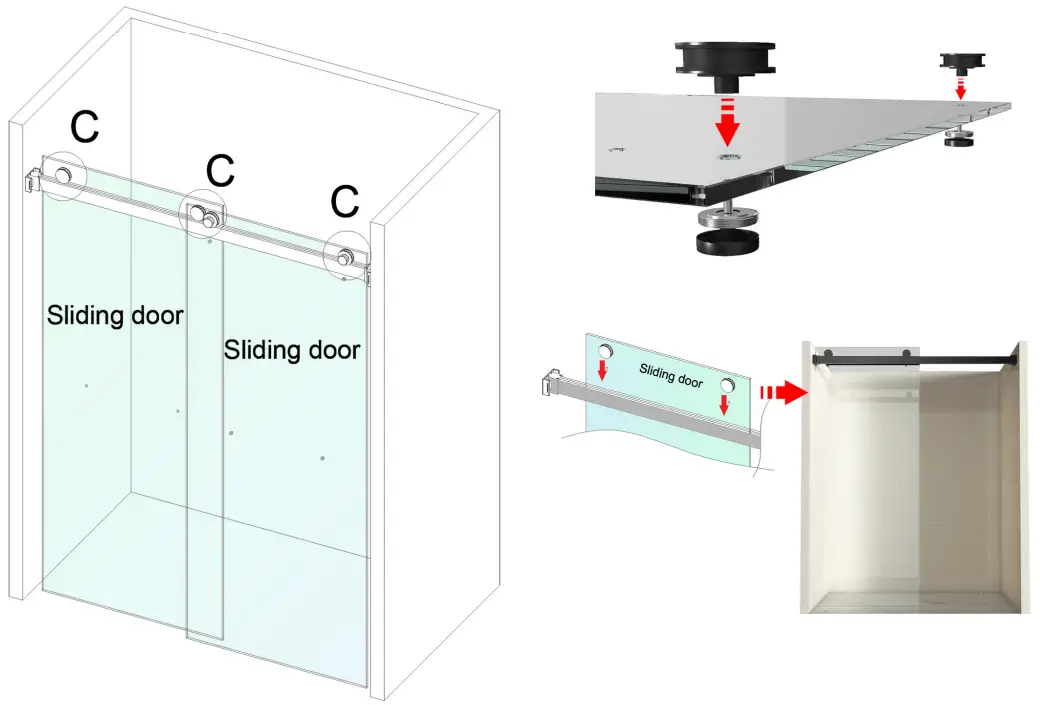 C
C
C
Sliding door
Sliding door

Sliding door