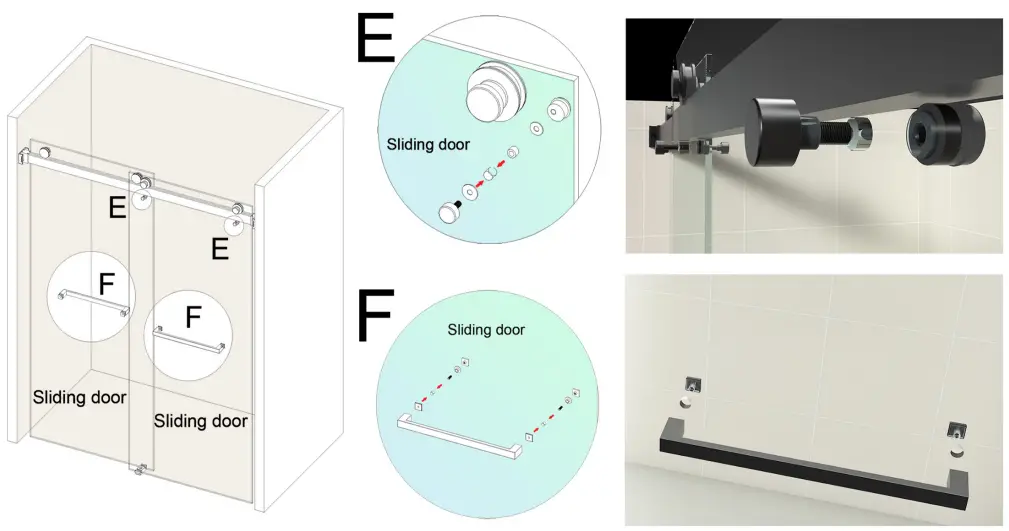 E

E

F

F

Sliding door

Sliding door

E

Sliding door

F

Sliding door