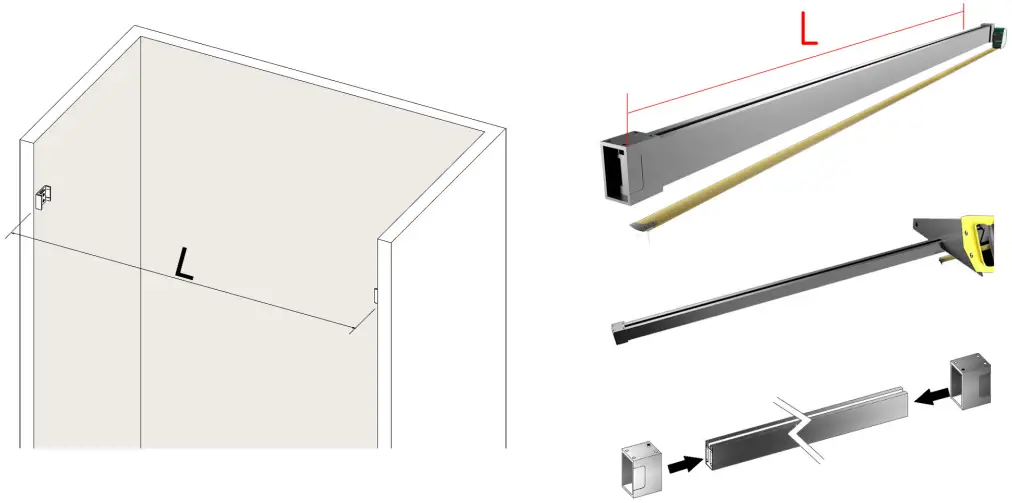 L

L