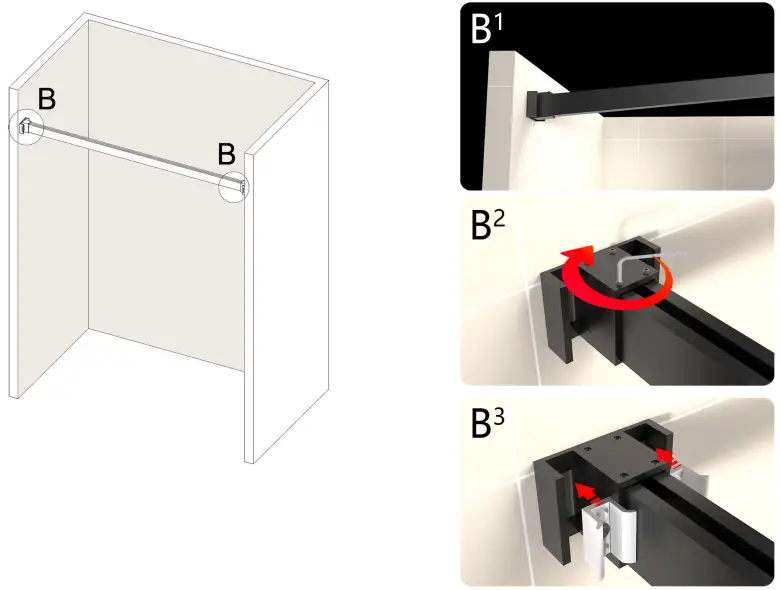 B
B
$B^1$
$B^2$
$B^3$