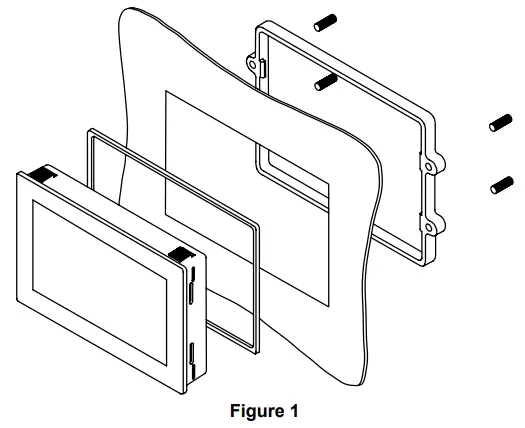 Figure 1