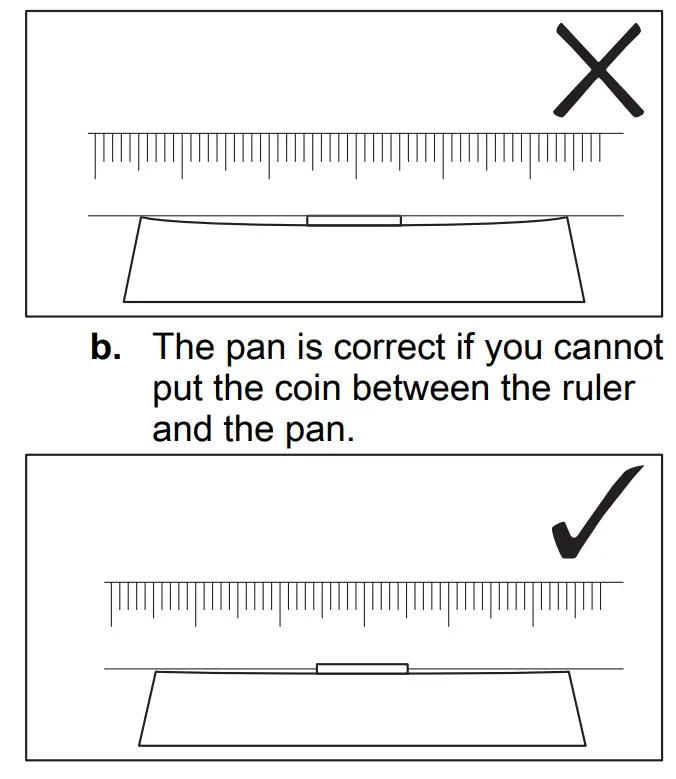 b. The pan is correct if you cannot put the coin between the ruler and the pan.